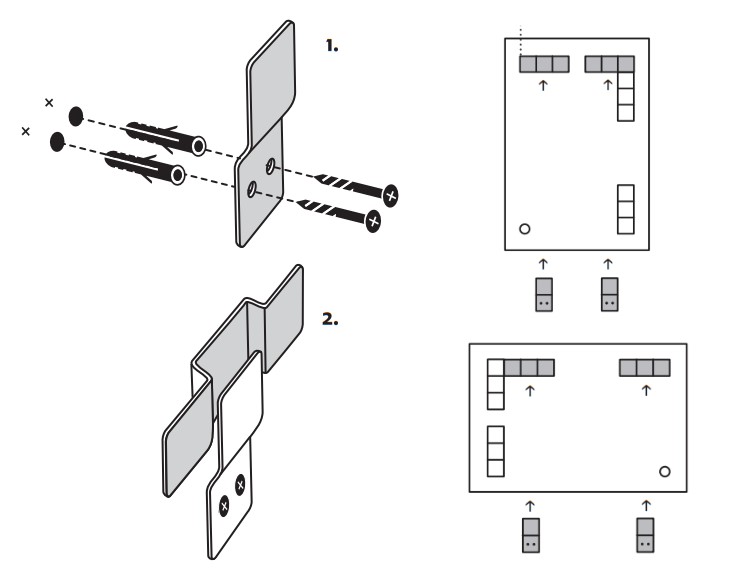 1.

2.